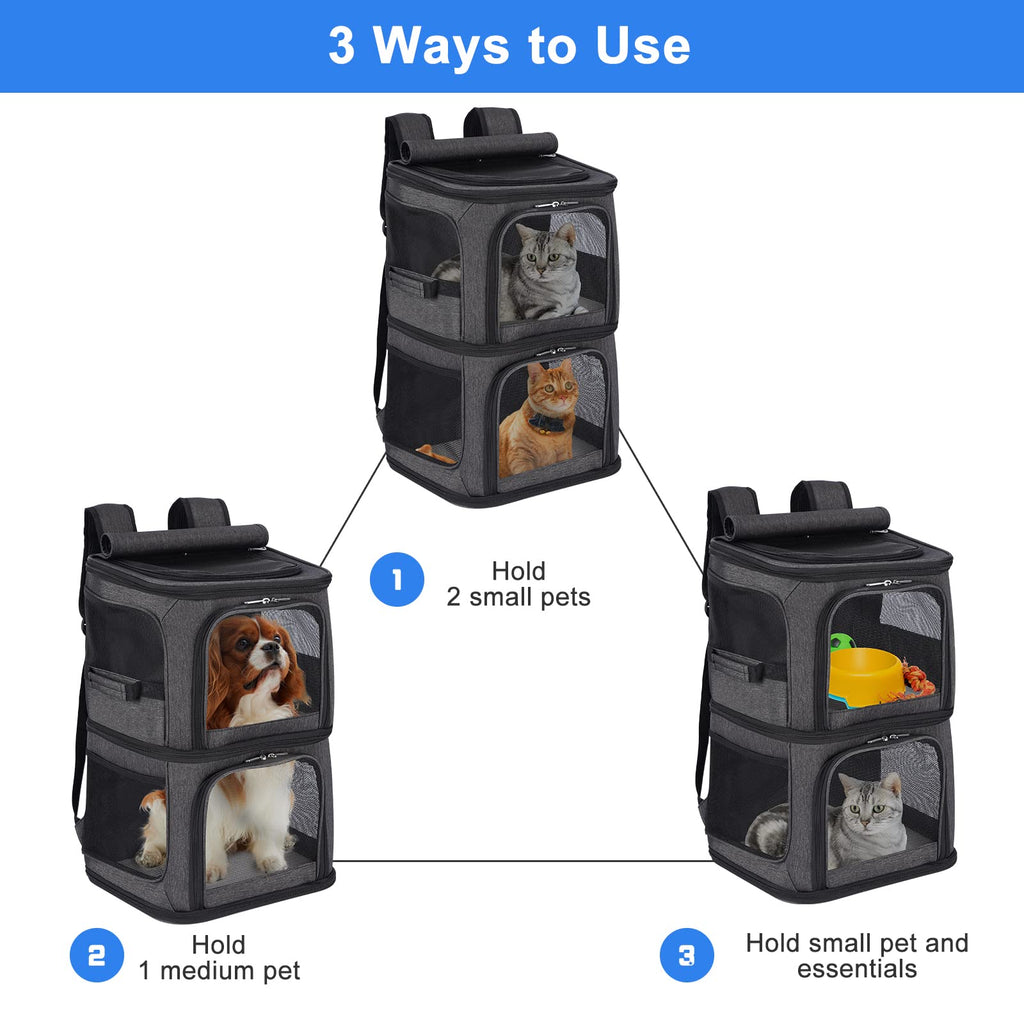 3 Ways to Use

1 Hold 2 small pets

2 Hold 1 medium pet

3 Hold small pet and essentials